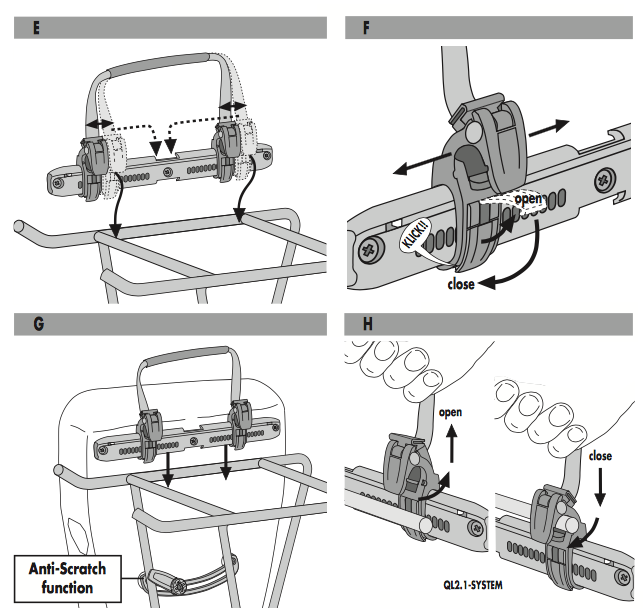 E

F

open

KLICK!!

close

G

Anti-Scratch function

H

open

close

QL2.1-SYSTEM